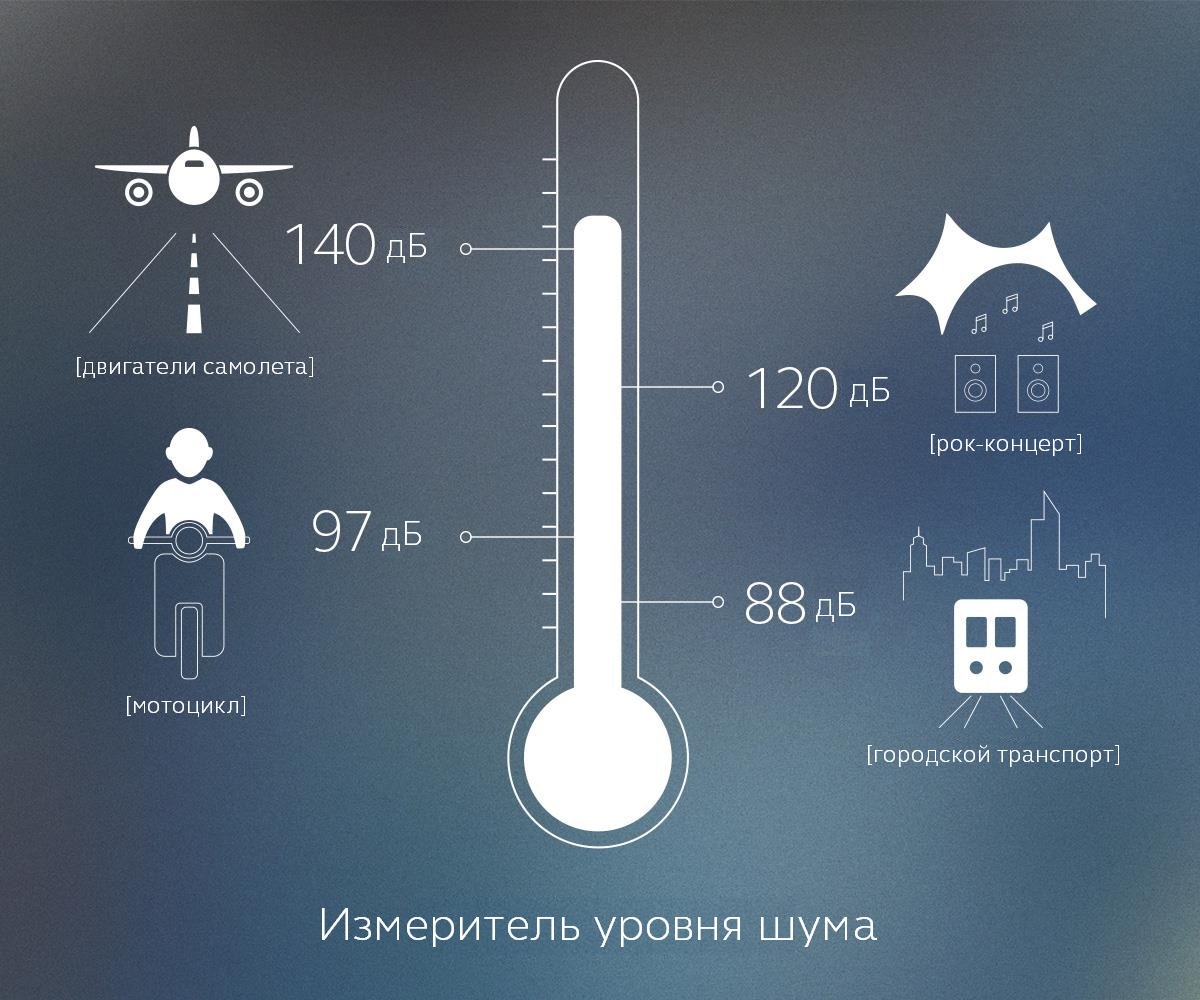 140 дБ

[двигатели самолета]

120 дБ

[рок-концерт]

97 дБ

[мотоцикл]

88 дБ

[городской транспорт]

Измеритель уровня шума